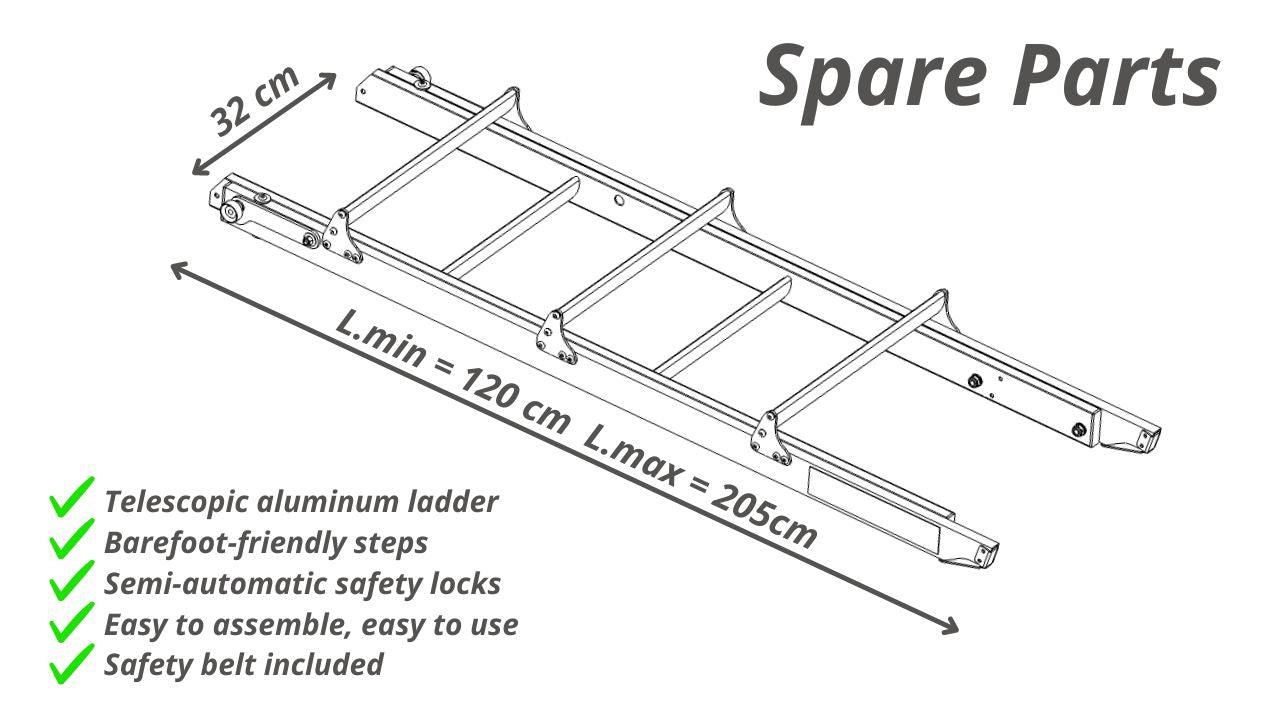 Spare Parts

32 cm

L.min = 120 cm L.max = 205cm

Telescopic aluminum ladder
Barefoot-friendly steps
Semi-automatic safety locks
Easy to assemble, easy to use
Safety belt included